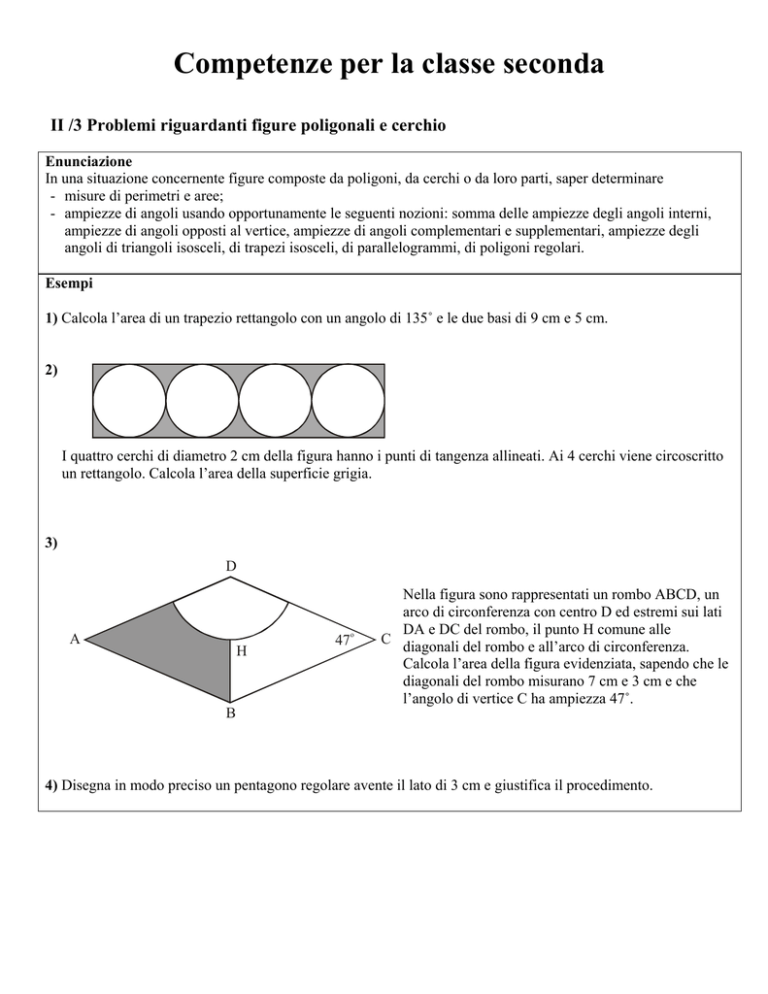 Competenze per la classe seconda

II /3 Problemi riguardanti figure poligonali e cerchio

Enunciazione
In una situazione concernente figure composte da poligoni, da cerchi o da loro parti, saper determinare
- misure di perimetri e aree;
- ampiezze di angoli usando opportunamente le seguenti nozioni: somma delle ampiezze degli angoli interni, ampiezze di angoli opposti al vertice, ampiezze di angoli complementari e supplementari, ampiezze degli angoli di triangoli isosceli, di trapezi isosceli, di parallelogrammi, di poligoni regolari.

Esempi

1) Calcola l'area di un trapezio rettangolo con un angolo di 135˚ e le due basi di 9 cm e 5 cm.

2)

I quattro cerchi di diametro 2 cm della figura hanno i punti di tangenza allineati. Ai 4 cerchi viene circoscritto un rettangolo. Calcola l'area della superficie grigia.

3)

D
A
H
47˚
C
B

Nella figura sono rappresentati un rombo ABCD, un arco di circonferenza con centro D ed estremi sui lati DA e DC del rombo, il punto H comune alle diagonali del rombo e all'arco di circonferenza. Calcola l'area della figura evidenziata, sapendo che le diagonali del rombo misurano 7 cm e 3 cm e che l'angolo di vertice C ha ampiezza 47˚.

4) Disegna in modo preciso un pentagono regolare avente il lato di 3 cm e giustifica il procedimento.