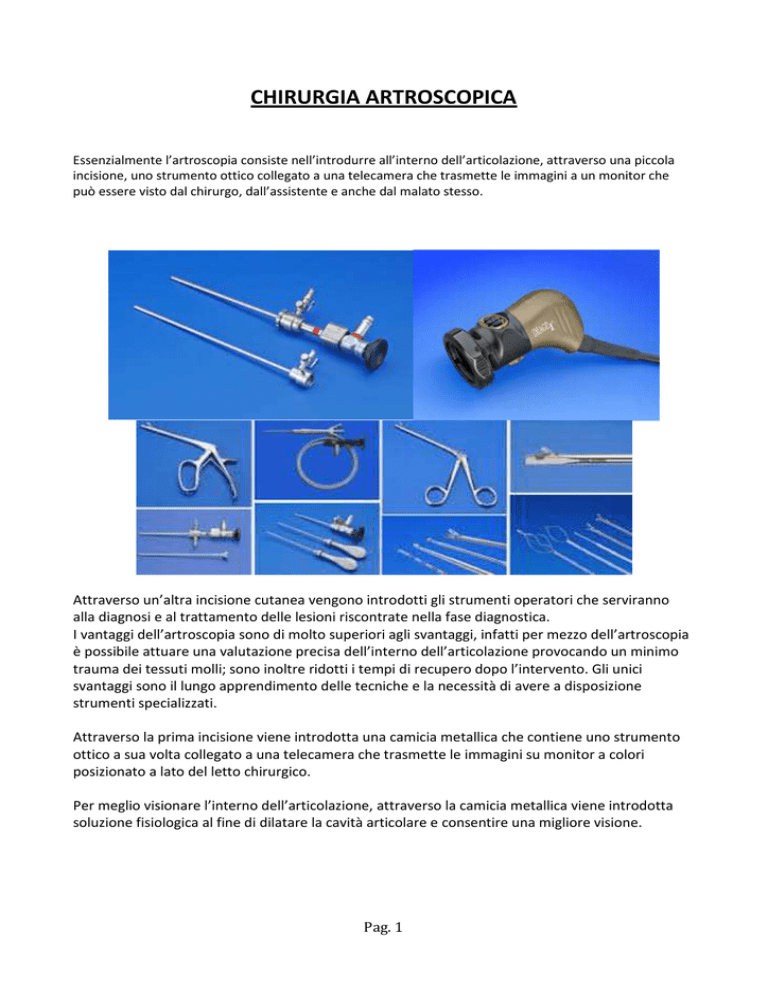 CHIRURGIA ARTROSCOPICA

Essenzialmente l'artroscopia consiste nell'introdurre all'interno dell'articolazione, attraverso una piccola incisione, uno strumento ottico collegato a una telecamera che trasmette le immagini a un monitor che può essere visto dal chirurgo, dall'assistente e anche dal malato stesso.

Attraverso un'altra incisione cutanea vengono introdotti gli strumenti operatori che serviranno alla diagnosi e al trattamento delle lesioni riscontrate nella fase diagnostica.
I vantaggi dell'artroscopia sono di molto superiori agli svantaggi, infatti per mezzo dell'artroscopia è possibile attuare una valutazione precisa dell'interno dell'articolazione provocando un minimo trauma dei tessuti molli; sono inoltre ridotti i tempi di recupero dopo l'intervento. Gli unici svantaggi sono il lungo apprendimento delle tecniche e la necessità di avere a disposizione strumenti specializzati.

Attraverso la prima incisione viene introdotta una camicia metallica che contiene uno strumento ottico a sua volta collegato a una telecamera che trasmette le immagini su monitor a colori posizionato a lato del letto chirurgico.

Per meglio visionare l'interno dell'articolazione, attraverso la camicia metallica viene introdotta soluzione fisiologica al fine di dilatare la cavità articolare e consentire una migliore visione.

Pag. 1