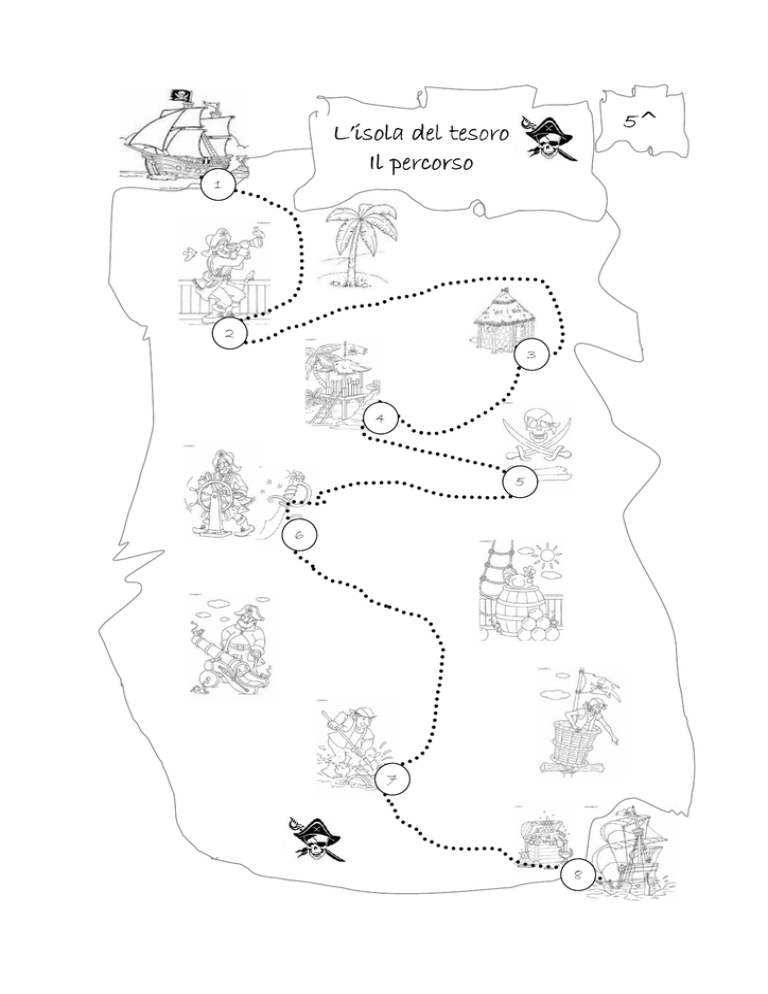 L'isola del tesoro
Il percorso

5^

1
2
3
4
5
6
7
8