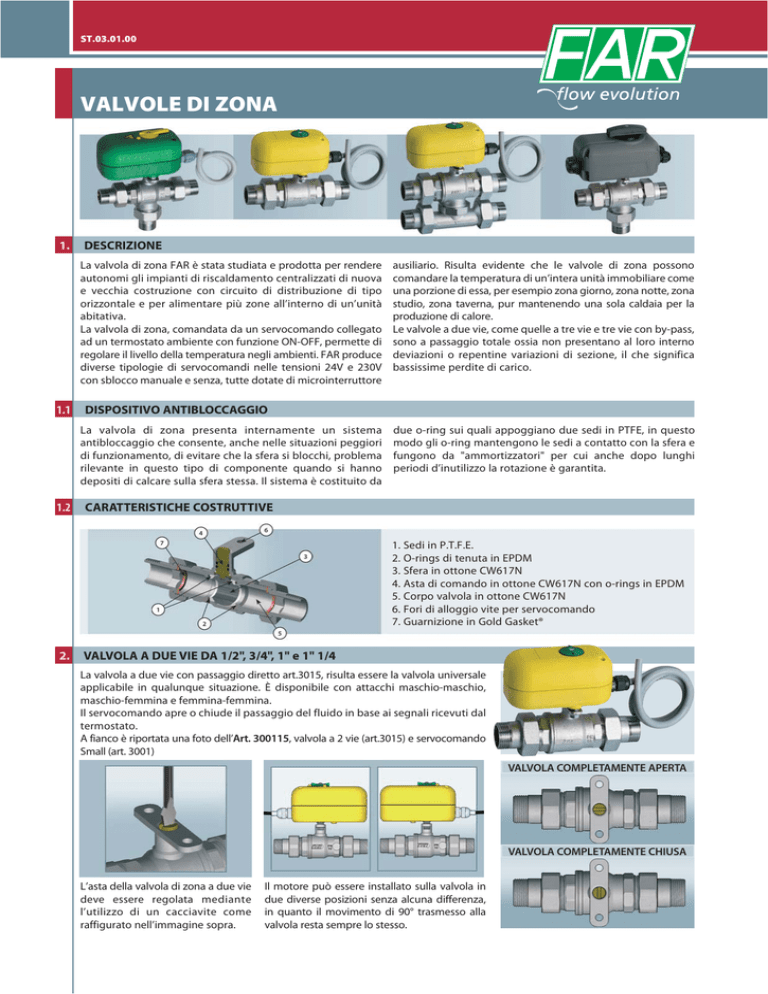 ST.03.01.00

FAR
flow evolution

VALVOLE DI ZONA

1. DESCRIZIONE

La valvola di zona FAR è stata studiata e prodotta per rendere autonomi gli impianti di riscaldamento centralizzati di nuova e vecchia costruzione con circuito di distribuzione di tipo orizzontale e per alimentare più zone all'interno di un'unità abitativa.
La valvola di zona, comandata da un servocomando collegato ad un termostato ambiente con funzione ON-OFF, permette di regolare il livello della temperatura negli ambienti. FAR produce diverse tipologie di servocomandi nelle tensioni 24V e 230V con sblocco manuale e senza, tutte dotate di microinterruttore ausiliario. Risulta evidente che le valvole di zona possono comandare la temperatura di un'intera unità immobiliare come una porzione di essa, per esempio zona giorno, zona notte, zona studio, zona taverna, pur mantenendo una sola caldaia per la produzione di calore.
Le valvole a due vie, come quelle a tre vie e tre vie con by-pass, sono a passaggio totale ossia non presentano al loro interno deviazioni o repentine variazioni di sezione, il che significa bassissime perdite di carico.

1.1 DISPOSITIVO ANTIBLOCCAGGIO

La valvola di zona presenta internamente un sistema antibloccaggio che consente, anche nelle situazioni peggiori di funzionamento, di evitare che la sfera si blocchi, problema rilevante in questo tipo di componente quando si hanno depositi di calcare sulla sfera stessa. Il sistema è costituito da due o-ring sui quali appoggiano due sedi in PTFE, in questo modo gli o-ring mantengono le sedi a contatto con la sfera e fungono da "ammortizzatori" per cui anche dopo lunghi periodi d'inutilizzo la rotazione è garantita.

1.2 CARATTERISTICHE COSTRUTTIVE

7 4 6 3 1 2 5

1. Sedi in P.T.F.E.
2. O-rings di tenuta in EPDM
3. Sfera in ottone CW617N
4. Asta di comando in ottone CW617N con o-rings in EPDM
5. Corpo valvola in ottone CW617N
6. Fori di alloggio vite per servocomando
7. Guarnizione in Gold Gasket®

2. VALVOLA A DUE VIE DA 1/2", 3/4", 1" e 1" 1/4

La valvola a due vie con passaggio diretto art.3015, risulta essere la valvola universale applicabile in qualunque situazione. È disponibile con attacchi maschio-maschio, maschio-femmina e femmina-femmina.
Il servocomando apre o chiude il passaggio del fluido in base ai segnali ricevuti dal termostato.
A fianco è riportata una foto dell'Art. 300115, valvola a 2 vie (art.3015) e servocomando Small (art. 3001)

VALVOLA COMPLETAMENTE APERTA

VALVOLA COMPLETAMENTE CHIUSA

L'asta della valvola di zona a due vie deve essere regolata mediante l'utilizzo di un cacciavite come raffigurato nell'immagine sopra.

Il motore può essere installato sulla valvola in due diverse posizioni senza alcuna differenza, in quanto il movimento di 90° trasmesso alla valvola resta sempre lo stesso.