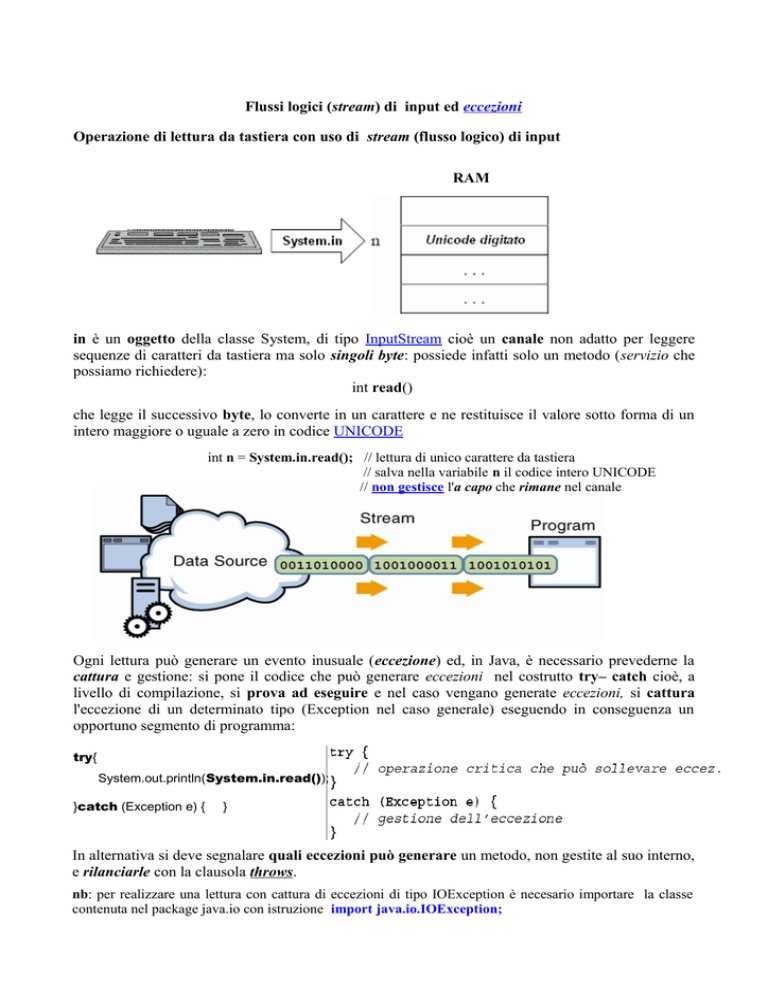 Flussi logici (stream) di input ed eccezioni

Operazione di lettura da tastiera con uso di stream (flusso logico) di input

RAM

System.in

n

Unicode digitato

. . .

. . .

in è un oggetto della classe System, di tipo InputStream cioè un canale non adatto per leggere sequenze di caratteri da tastiera ma solo singoli byte: possiede infatti solo un metodo (servizio che possiamo richiedere):

int read()

che legge il successivo byte, lo converte in un carattere e ne restituisce il valore sotto forma di un intero maggiore o uguale a zero in codice UNICODE

int n = System.in.read(); // lettura di unico carattere da tastiera
// salva nella variabile n il codice intero UNICODE
// non gestisce l'a capo che rimane nel canale

Stream

Program

Data Source

0011010000 1001000011 1001010101

Ogni lettura può generare un evento inusuale (eccezione) ed, in Java, è necessario prevederne la cattura e gestione: si pone il codice che può generare eccezioni nel costrutto try– catch cioè, a livello di compilazione, si prova ad eseguire e nel caso vengano generate eccezioni, si cattura l'eccezione di un determinato tipo (Exception nel caso generale) eseguendo in conseguenza un opportuno segmento di programma:

try{
System.out.println(System.in.read());
}catch (Exception e) { }

try {
// operazione critica che può sollevare eccez.
}
catch (Exception e) {
// gestione dell'eccezione
}

In alternativa si deve segnalare quali eccezioni può generare un metodo, non gestite al suo interno, e rilanciarle con la clausola throws.

nb: per realizzare una lettura con cattura di eccezioni di tipo IOException è necesario importare la classe contenuta nel package java.io con istruzione import java.io.IOException;