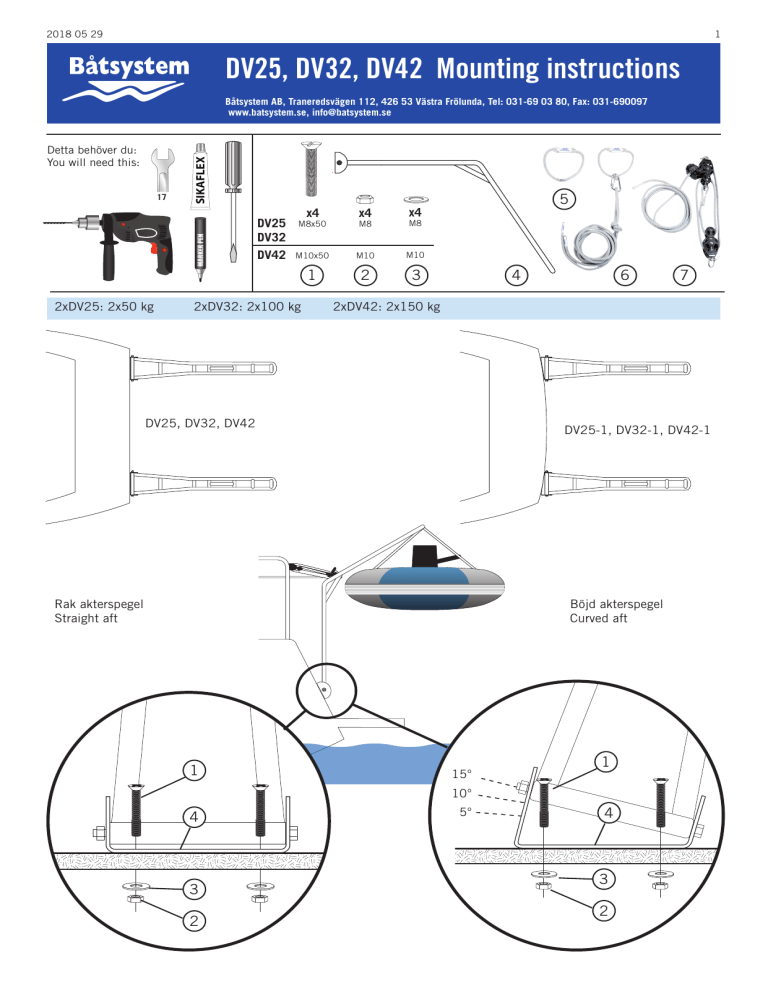 2018 05 29

1

Båtsystem

DV25, DV32, DV42 Mounting instructions

Båtsystem AB, Traneredsvägen 112, 426 53 Västra Frölunda, Tel: 031-69 03 80, Fax: 031-690097
www.batsystem.se, info@batsystem.se

Detta behöver du:
You will need this:

17

SIKAFLEX

MARKER PEN

| | x4 | x4 | x4 |
|---|---|---|---|
| DV25 DV32 | M8x50 | M8 | M8 |
| DV42 | M10x50 | M10 | M10 |
| | 1 | 2 | 3 |

4

5

6

7

2xDV25: 2x50 kg 2xDV32: 2x100 kg 2xDV42: 2x150 kg

DV25, DV32, DV42

DV25-1, DV32-1, DV42-1

Rak akterspegel
Straight aft

Böjd akterspegel
Curved aft

1

4

3

2

15°

10°

5°

1

4

3

2